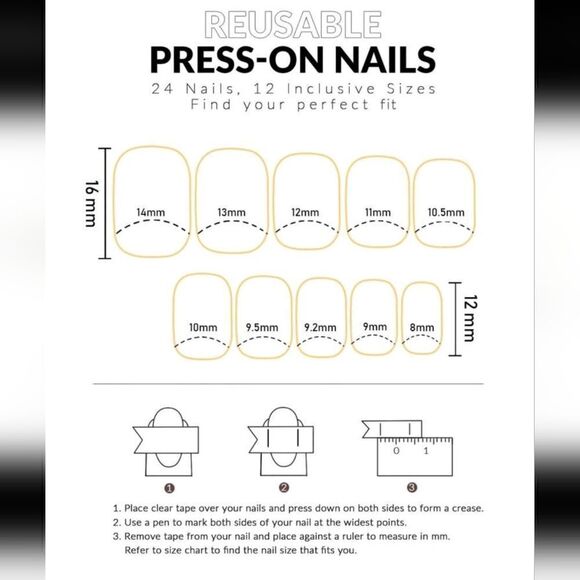 REUSABLE
PRESS-ON NAILS
24 Nails, 12 Inclusive Sizes
Find your perfect fit

16 mm

14mm 13mm 12mm 11mm 10.5mm

10mm 9.5mm 9.2mm 9mm 8mm

12 mm

0 1

1 2 3

1. Place clear tape over your nails and press down on both sides to form a crease.
2. Use a pen to mark both sides of your nail at the widest points.
3. Remove tape from your nail and place against a ruler to measure in mm. Refer to size chart to find the nail size that fits you.